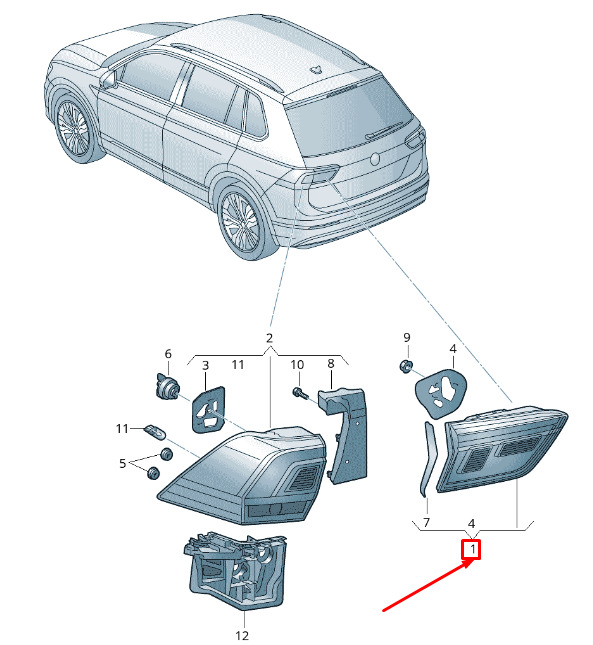 2
6
3
11
10
8
9
4
11
5
7
4
1
12