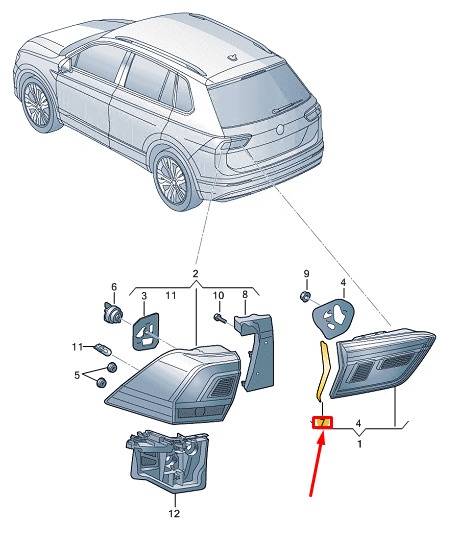 2
6
3
11
10
8
9
4
11
5
7
4
1
12