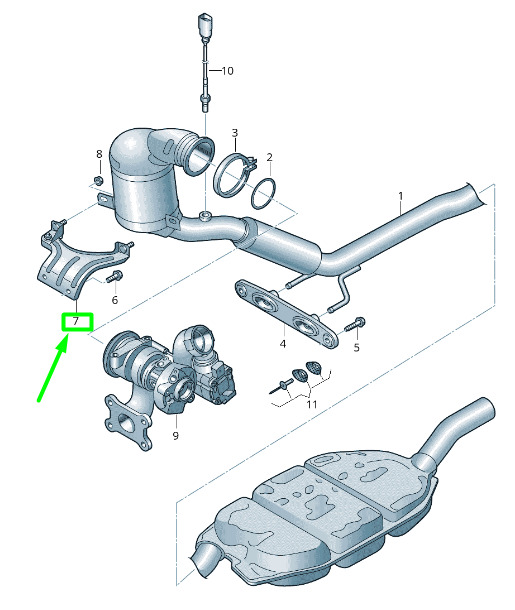 10
3
2
8
1
6
7
4
5
11
9