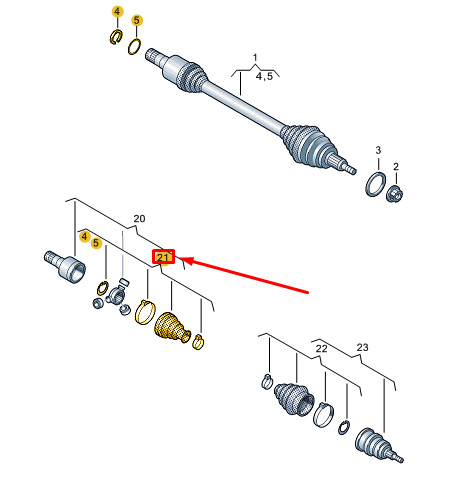 4
5
1
4, 5
3
2
20
4
5
21
22
23