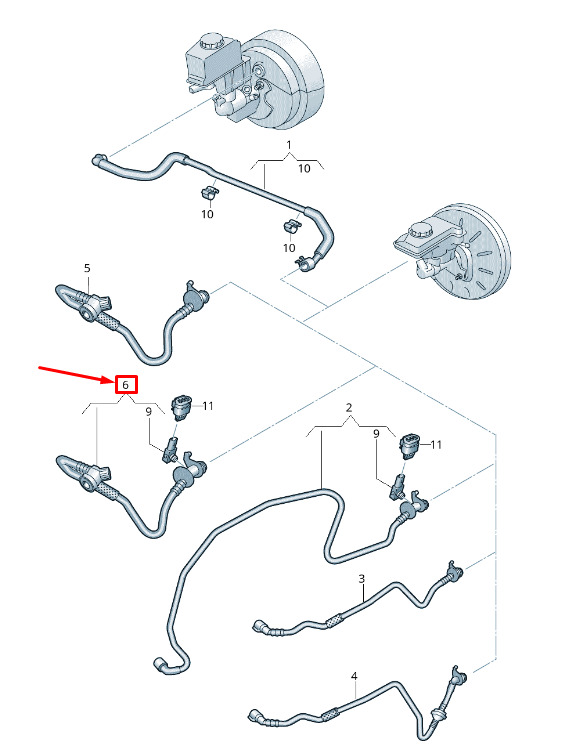 1
10
10
10
5
6
9
11
2
9
11
3
4