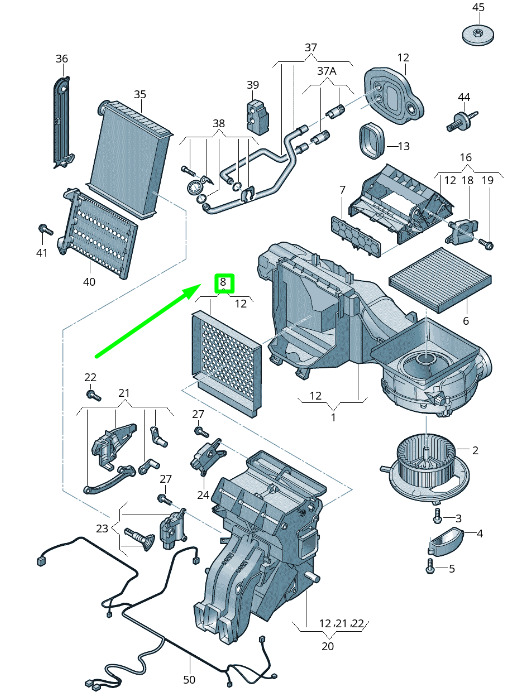 45
36
37
12
37A
39
35
44
38
13
16
7
12
18
19
41
40
8
12
6
22
21
12
1
27
2
24
27
3
23
4
5
12 21 22
20
50