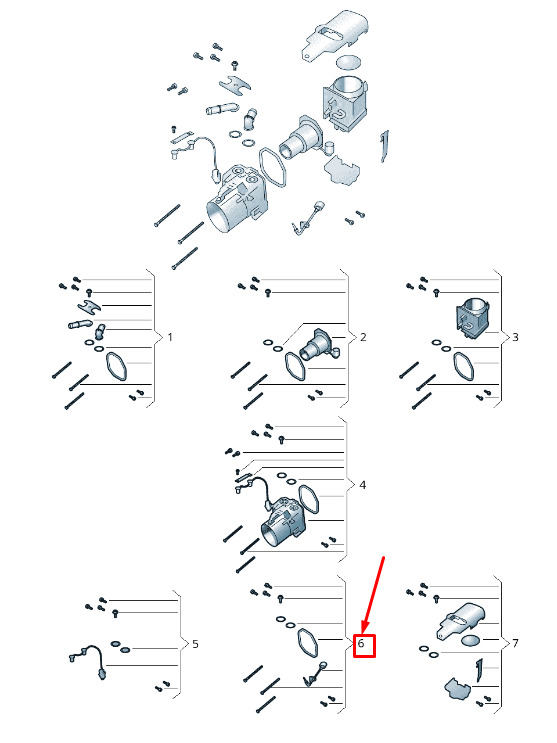 1
2
3
4
5
6
7