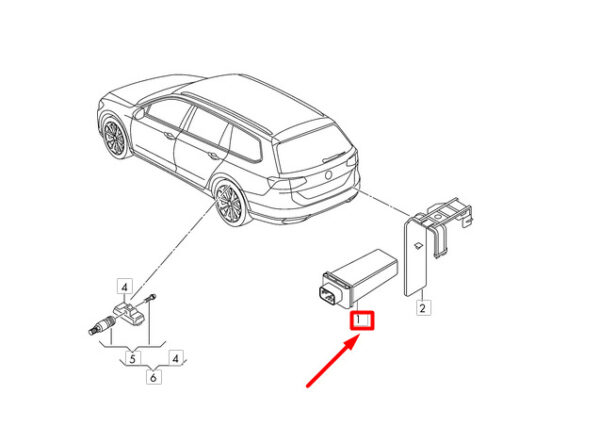 4
5
4
6
1
2