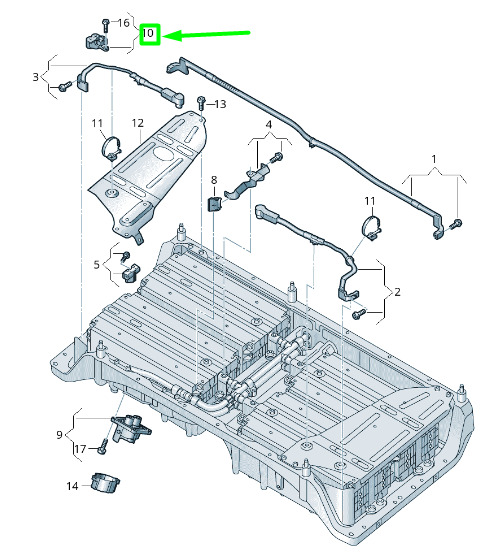 16
10
3
13
11
12
4
1
8
11
5
2
9
17
14