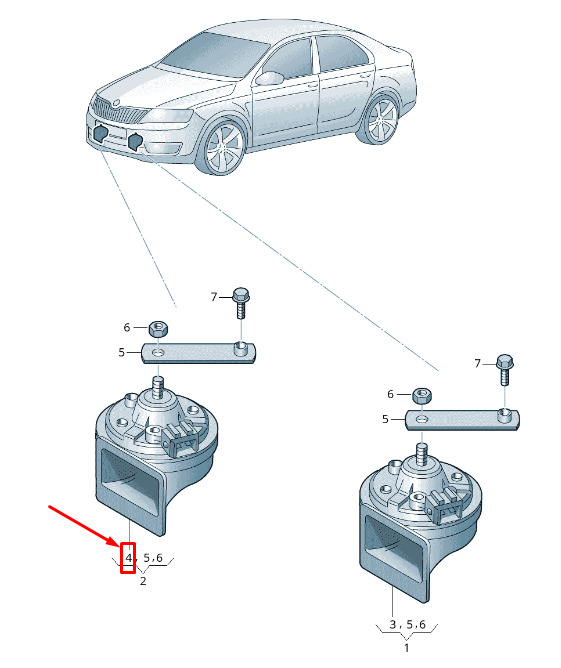 7
6
5
4, 5, 6
2
7
6
5
3, 5, 6
1