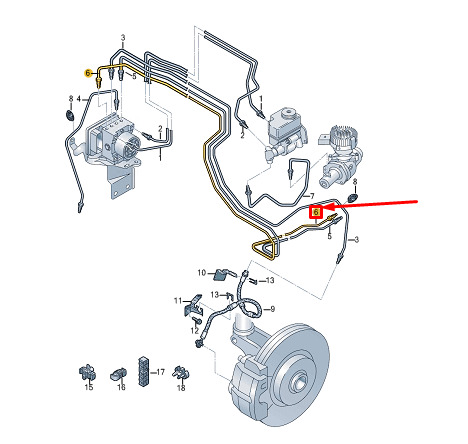 3
6
5
8
4
2
1
1
2
7
8
6
5
3
10
13
13
11
9
12
15
16
17
18