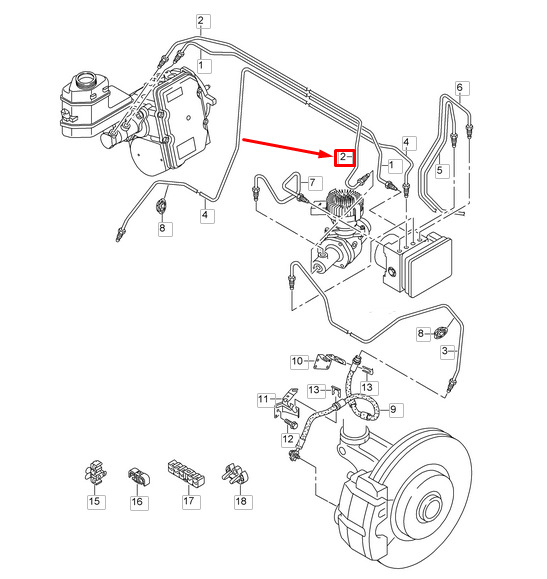 2
1
6
4
2
1
5
7
4
8
8
3
10
13
13
11
9
12
15
16
17
18