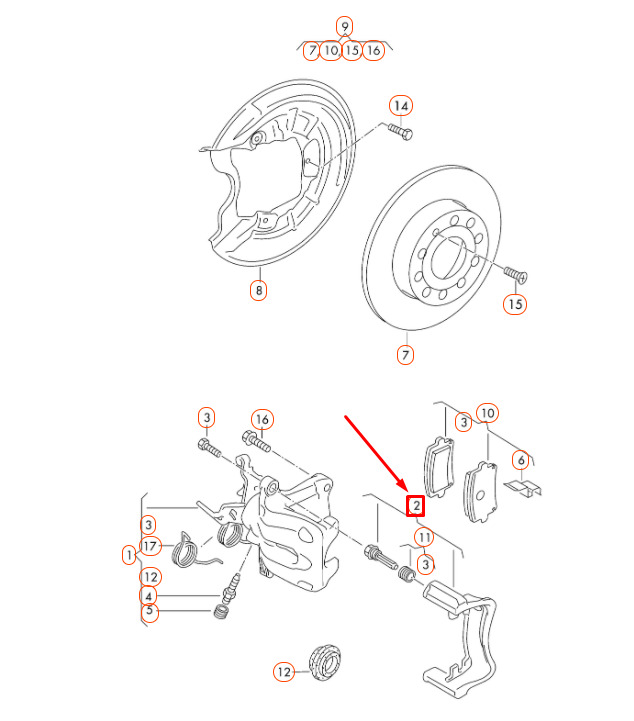 9
7 10 15 16
14
8
15
7
3
16
3
10
6
2
11
3
3
17
1
12
4
5
12