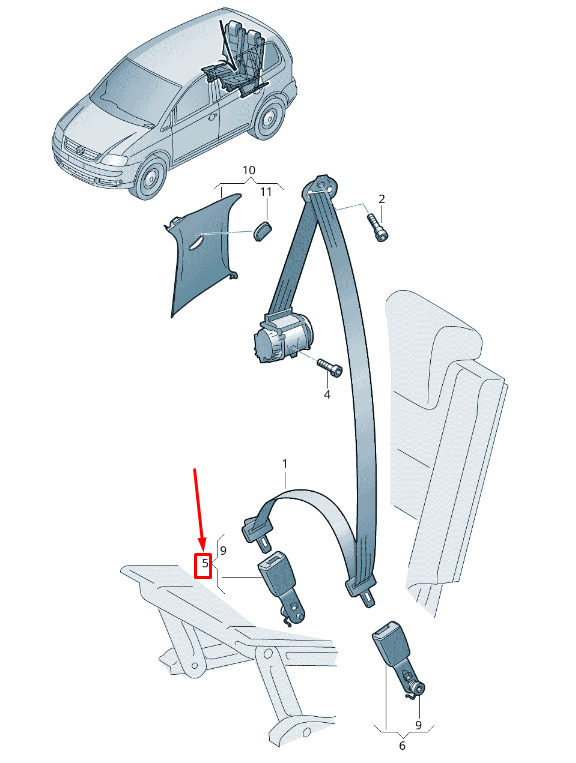 10
11
2
4
1
9
5
9
6