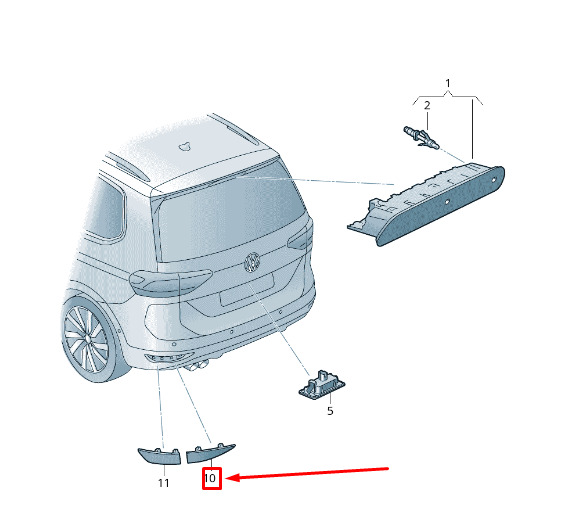 1
2
5
11
10