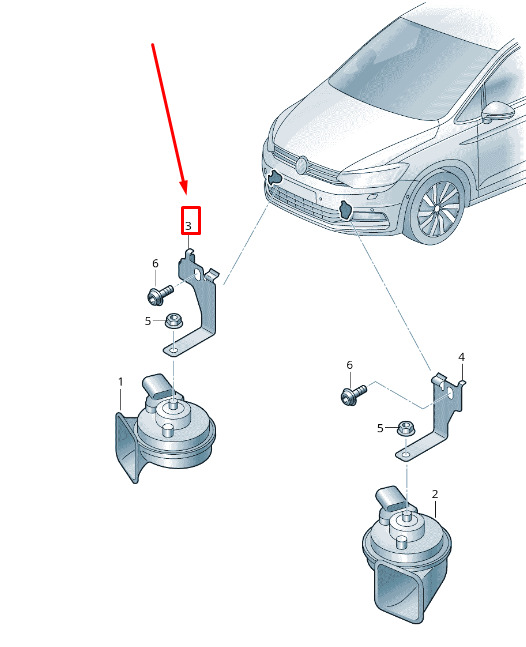 3
6
5
1
6
4
5
2