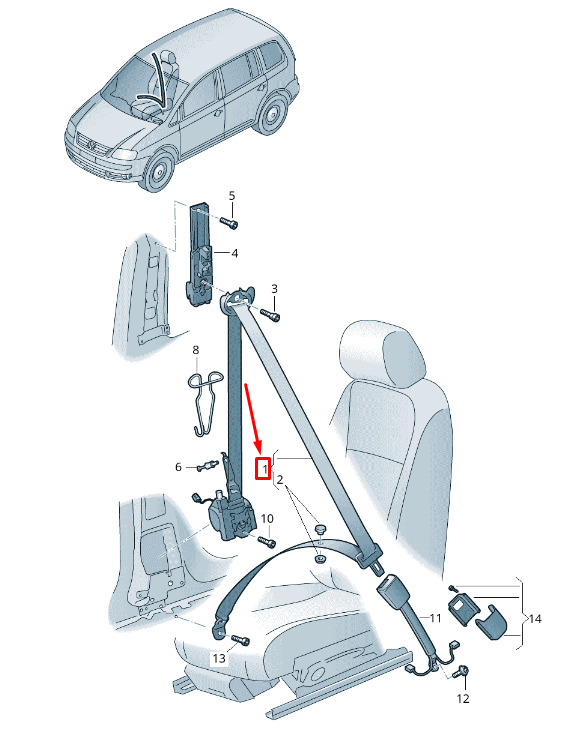 5
4
3
8
6
1
2
10
11
14
13
12