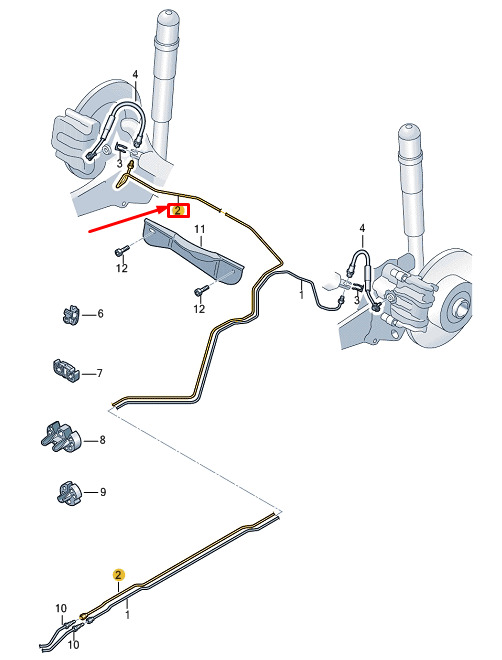 4
3
2
11
12
12
4
1
3
6
7
8
9
2
1
10
10