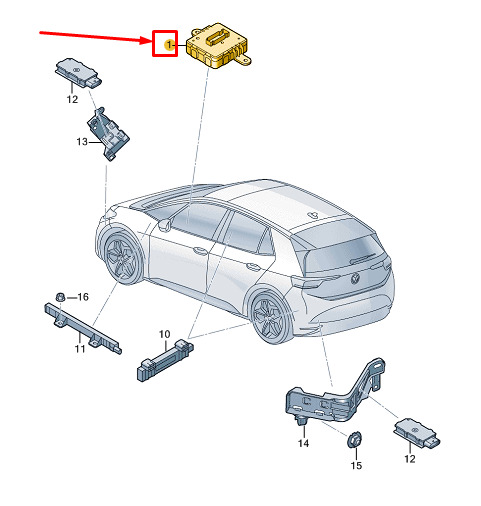 1
12
13
16
11
10
14
15
12