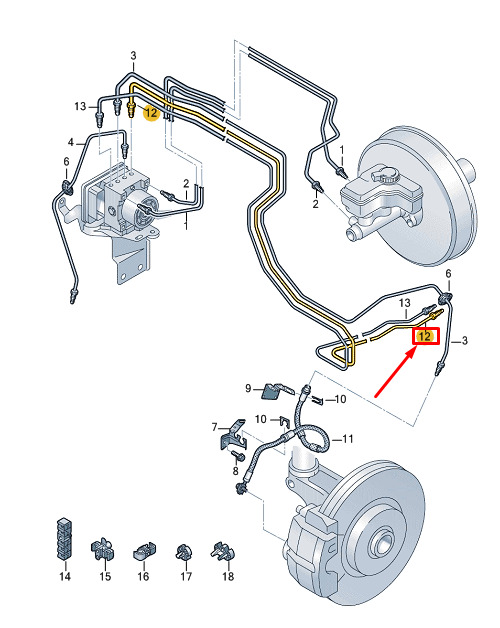 3
13
12
4
6
2
1
1
2
6
13
12
3
9
10
10
7
11
8
14
15
16
17
18