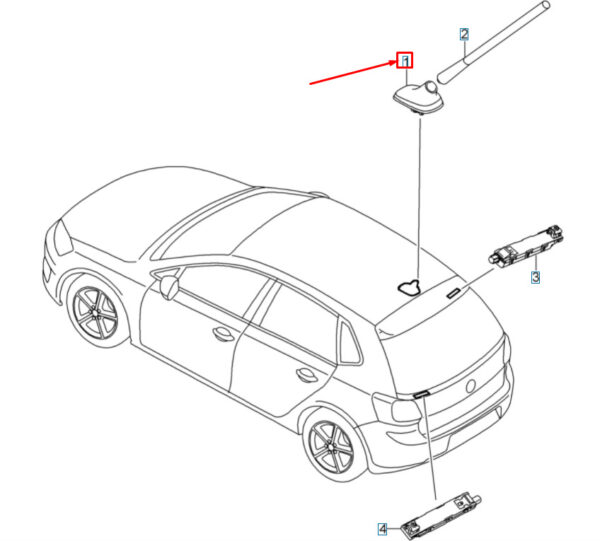 1
2
3
4