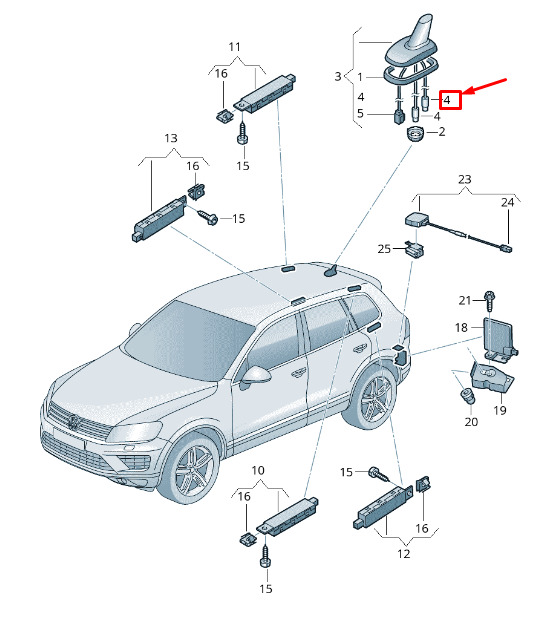 11
16
15
3
1
4
5
4
4
2
13
16
15
23
24
25
21
18
19
20
10
16
15
15
16
12