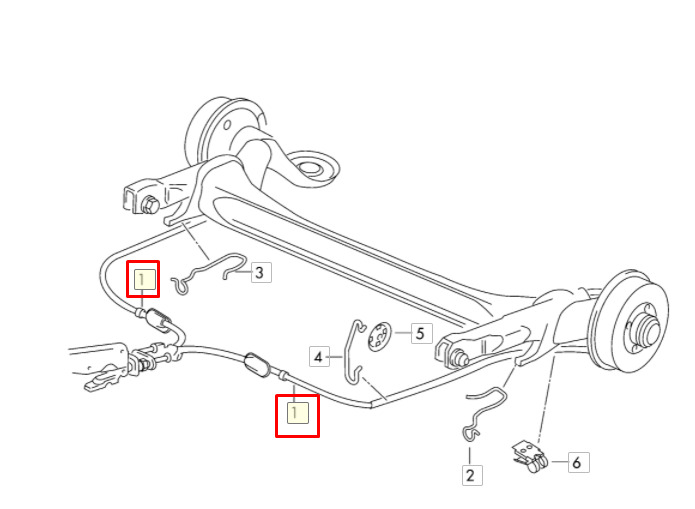 1
3
5
4
1
2
6