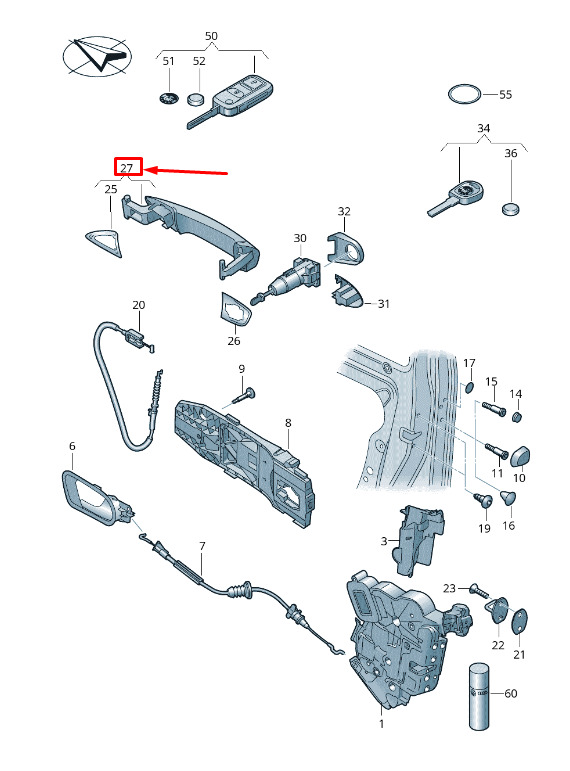 50
51
52
55
34
36
27
25
32
30
31
26
20
9
17
15
14
8
11
10
6
19
16
3
7
23
22
21
60
1