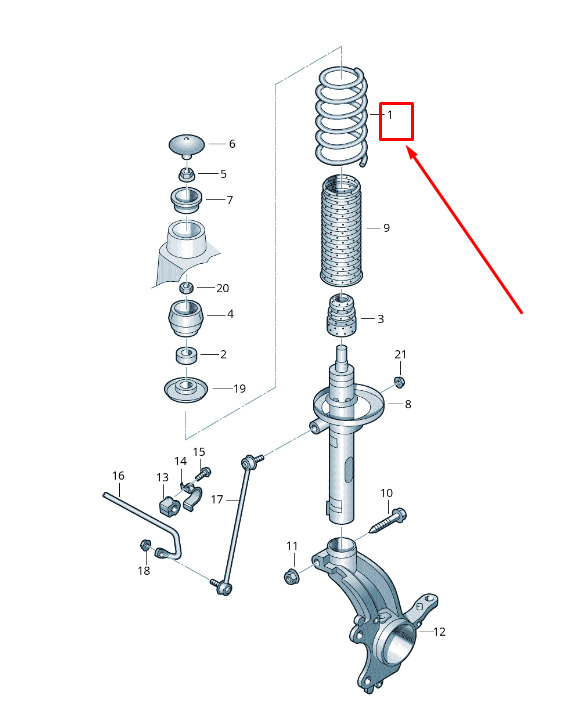 1
6
5
7
9
20
4
3
2
21
19
8
15
14
16
13
17
10
11
18
12