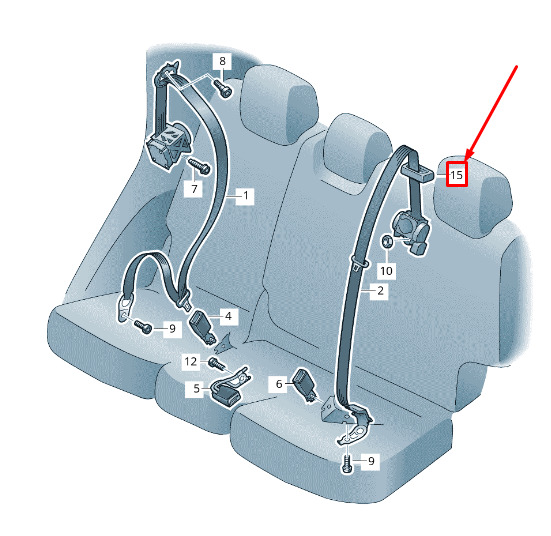 8
7
1
15
10
2
4
9
12
5
6
9