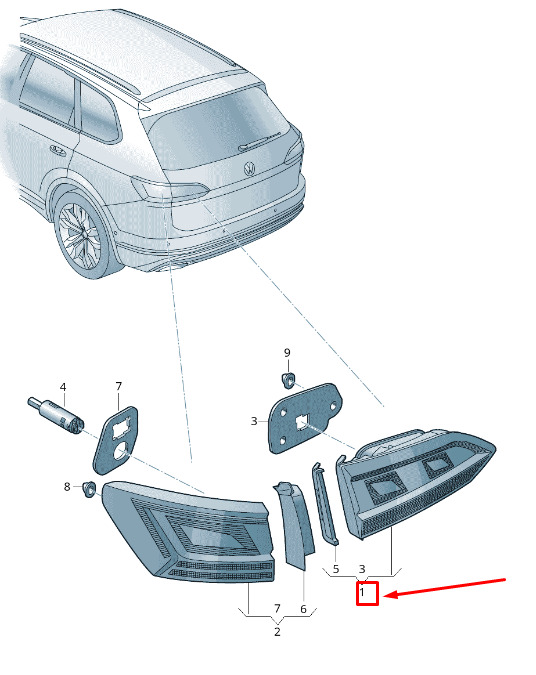 9
4
7
3
8
5
3
1
7
6
2