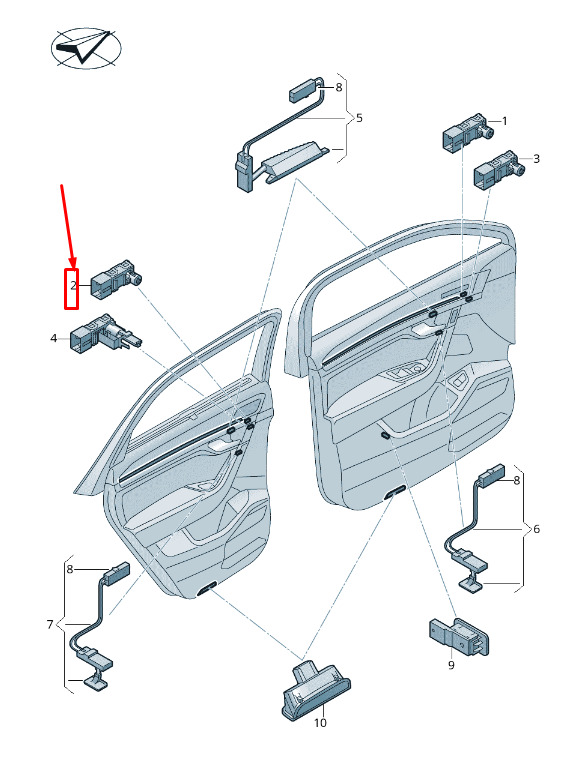 8
5
1
3
2
4
8
6
8
7
9
10