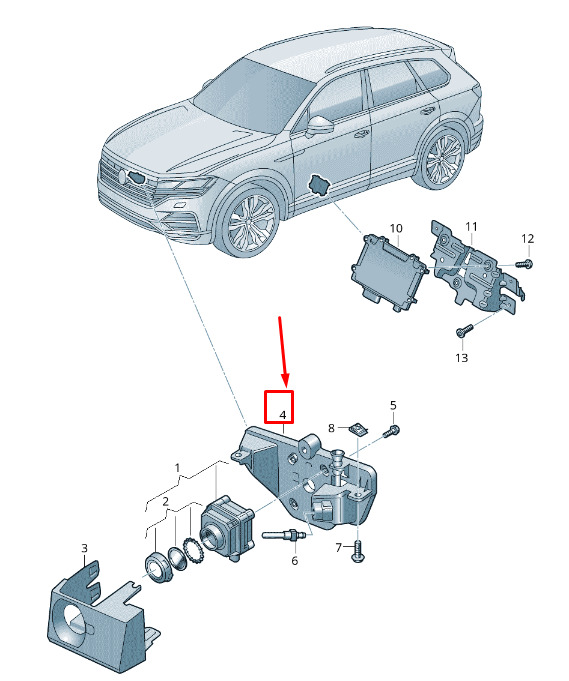 10
11
12
13
4
5
8
1
2
3
6
7