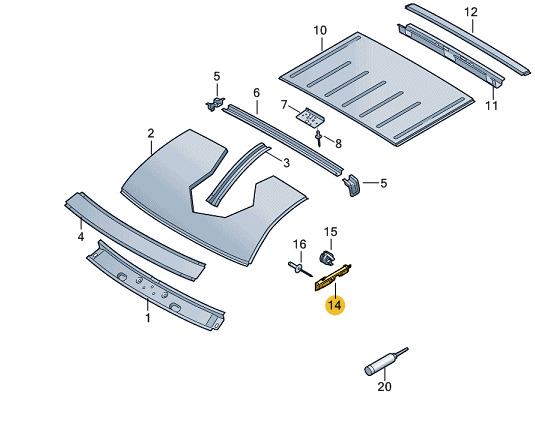 12
10
11
5
6
7
8
2
3
5
4
15
16
14
1
20