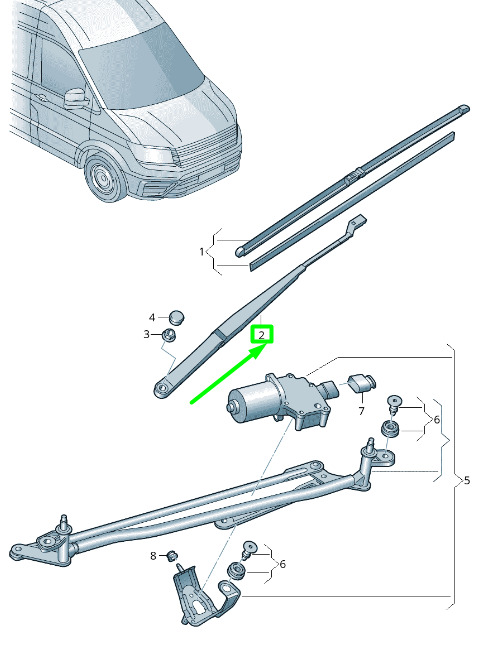 1
4
3
2
7
6
5
8
6