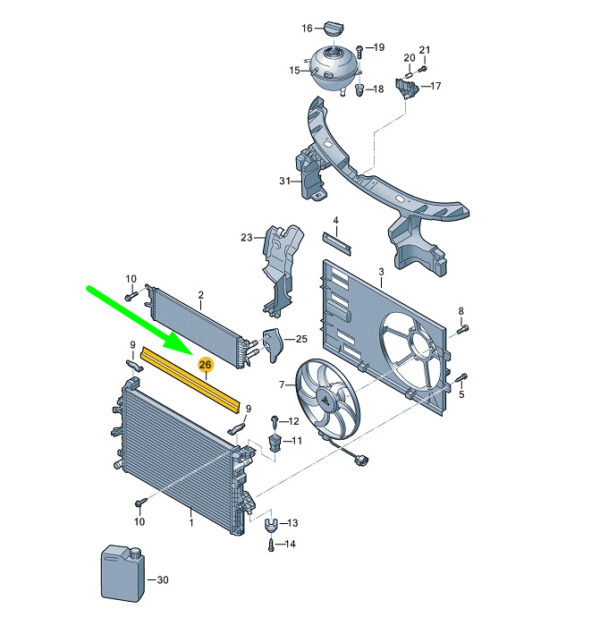 16
19
21
20
15
18
17
31
4
23
3
10
2
8
25
9
26
7
5
9
12
11
10
1
13
14
30