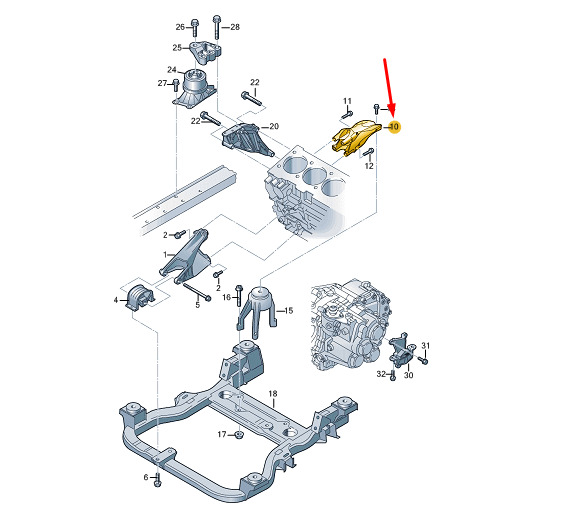 26
28
25
24
27
22
22
20
11
10
12
2
1
2
4
5
16
15
31
32
30
18
17
6