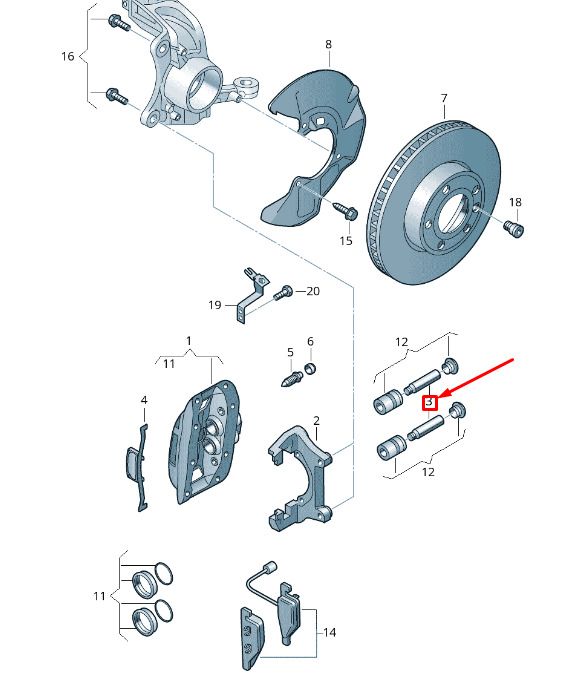 16
8
7
18
15
19
20
1
11
5
6
12
3
4
2
12
11
14