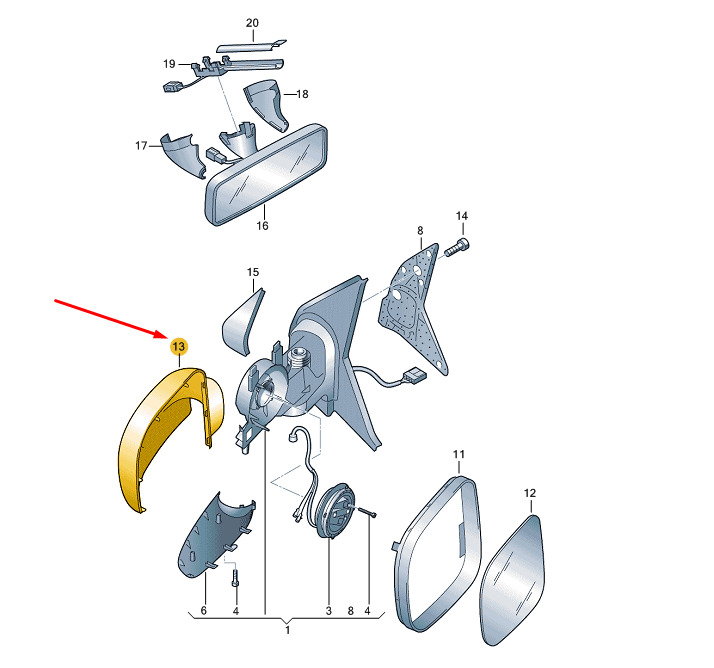 20
19
18
17
16
8
14
15
13
11
12
6
4
3
8
4
1