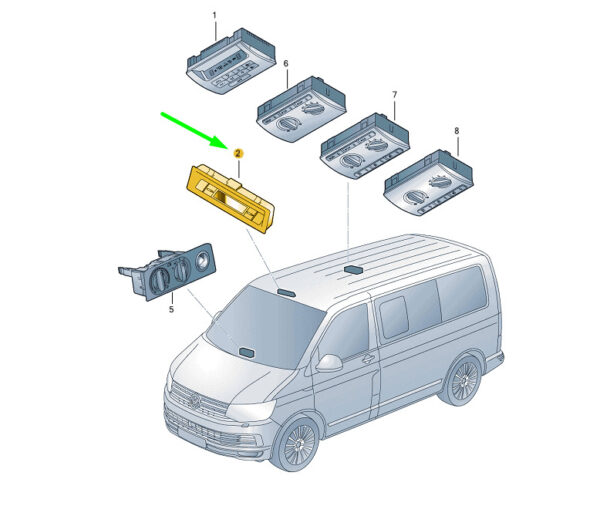 1
6
7
8
2
5