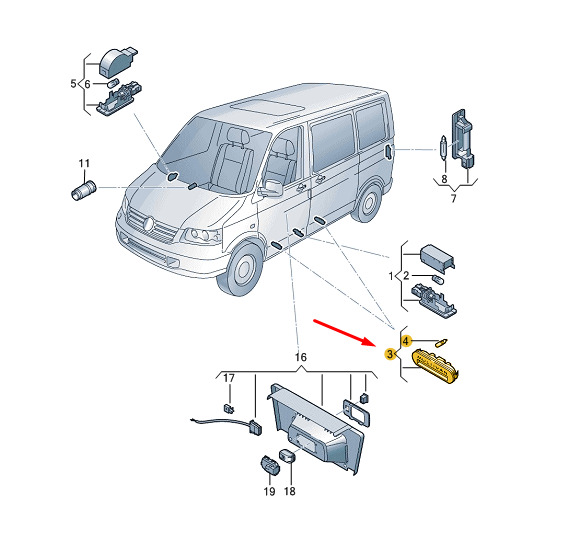 5
6
11
8
7
1
2
4
3
16
17
19
18