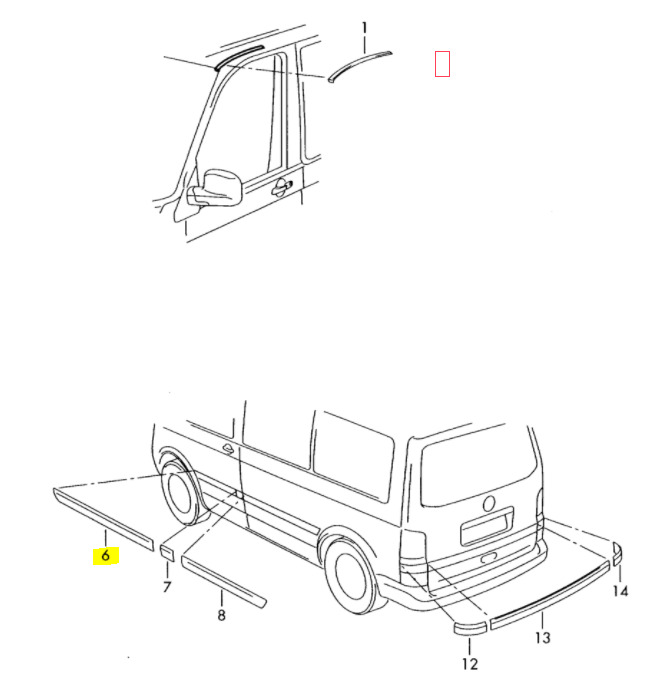 1

6

7

8

12

13

14