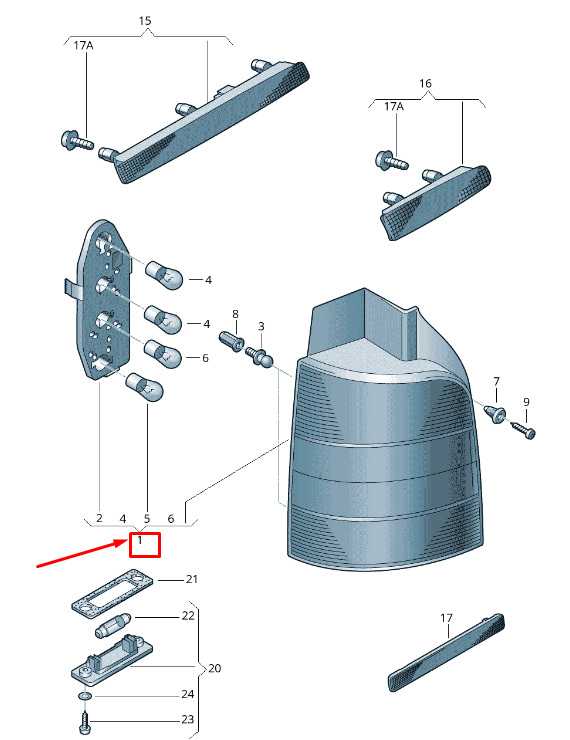 15
17A
16
17A
4
4
6
8
3
7
9
2
4
5
6
1
21
22
20
24
23
17