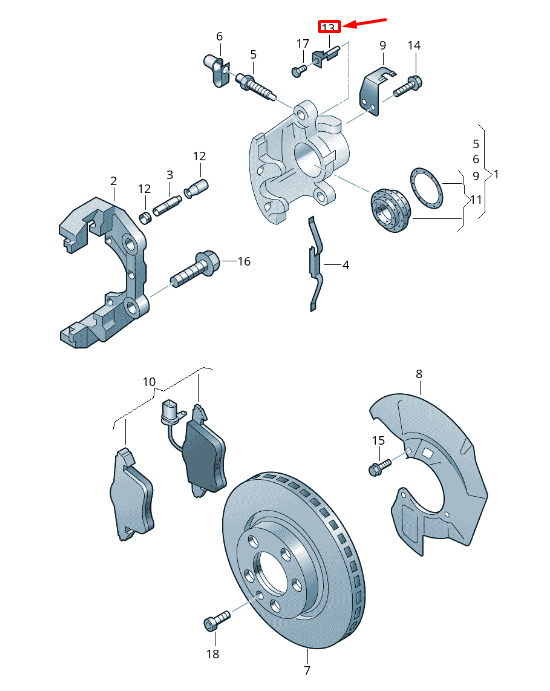 13
6
5
17
9
14
5
6
9
1
11
12
2
12
3
16
4
10
8
15
18
7