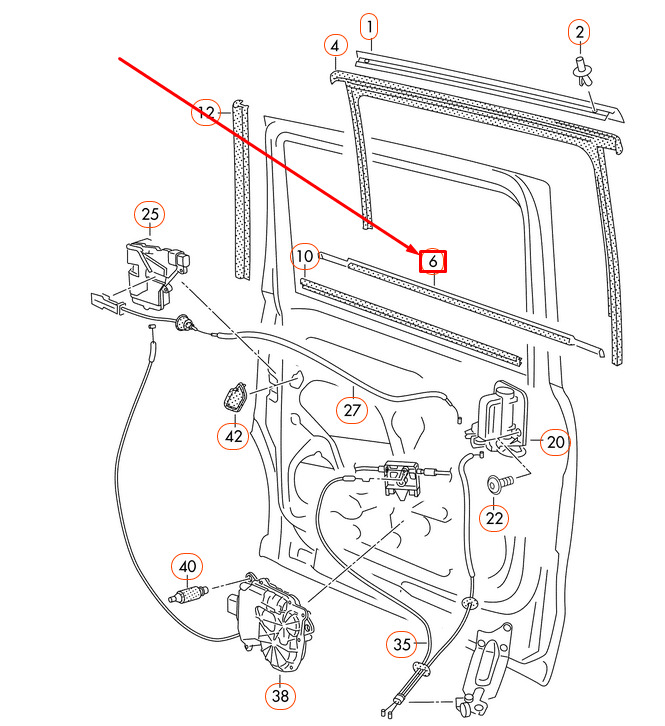 1
2
4
12
25
10
6
27
42
20
22
40
35
38