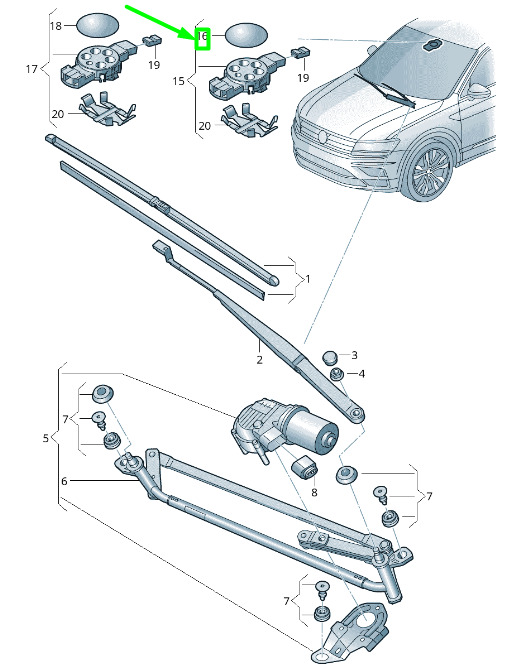 18
17
19
20
16
15
19
20
1
2
3
4
5
7
6
8
7
7