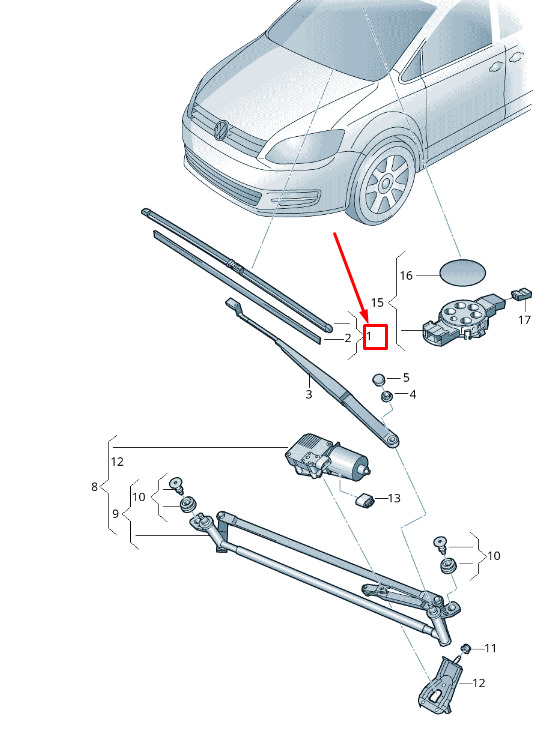 16
15
17
2
1
5
4
3
12
8
10
9
13
10
11
12