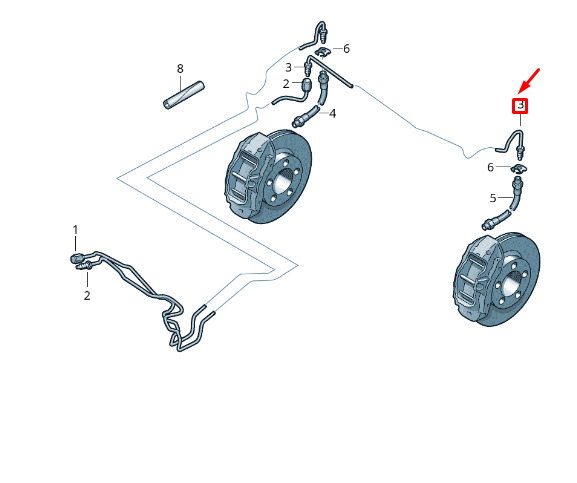 6
8
3
2
4
3
6
5
1
2