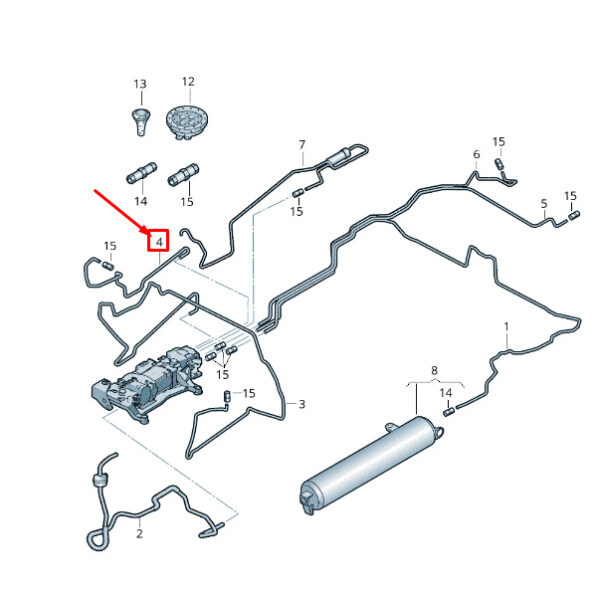 13
12
7
15
6
14
15
15
5
15
4
15
15
15
3
1
8
14
2