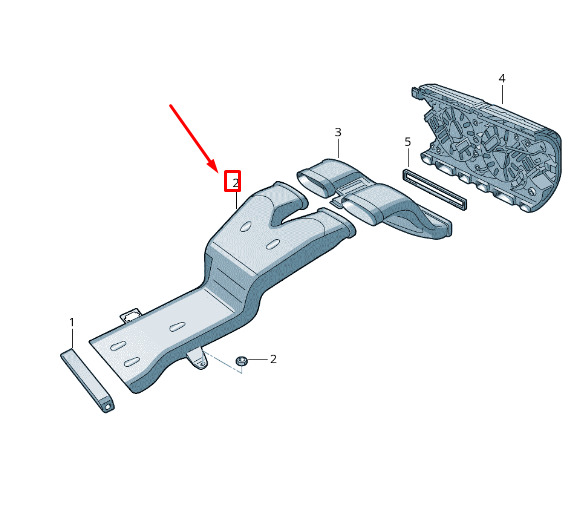 4
3
5
2
1
2