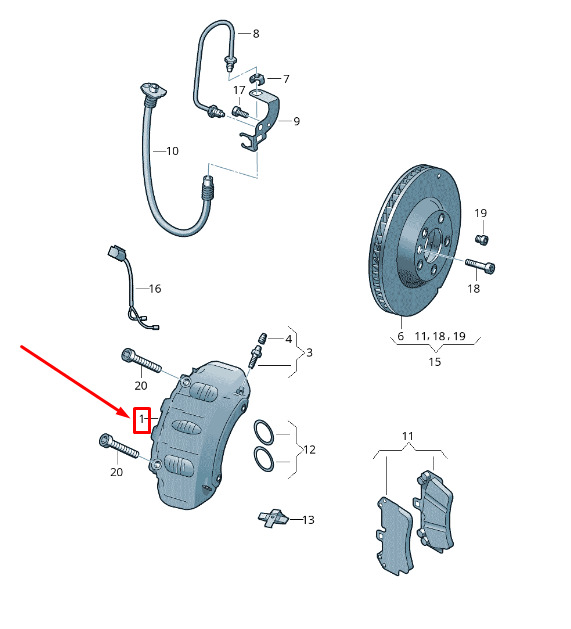 8
7
17
9
10
19
18
16
6 11, 18, 19
15
4
3
20
1
12
20
11
13