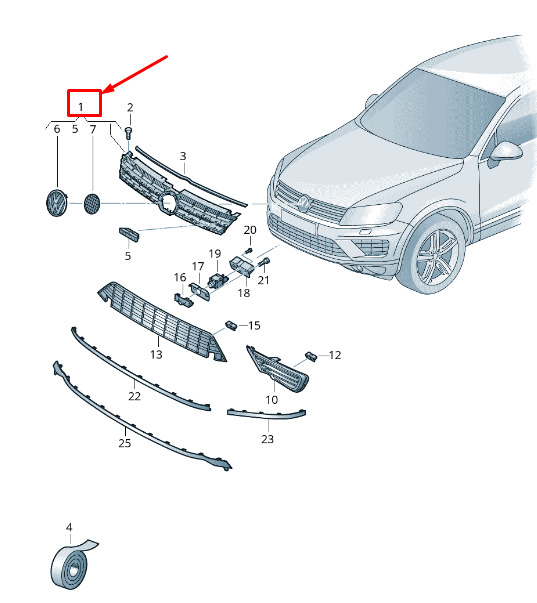 1
2
6
5
7
3
5
20
19
17
16
18
21
15
13
12
10
22
23
25
4