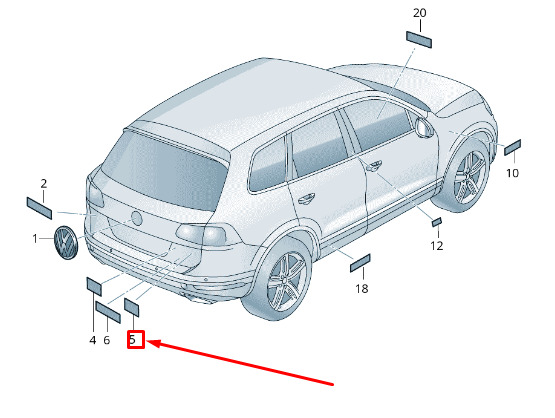 20
2
10
1
12
18
4
6
5