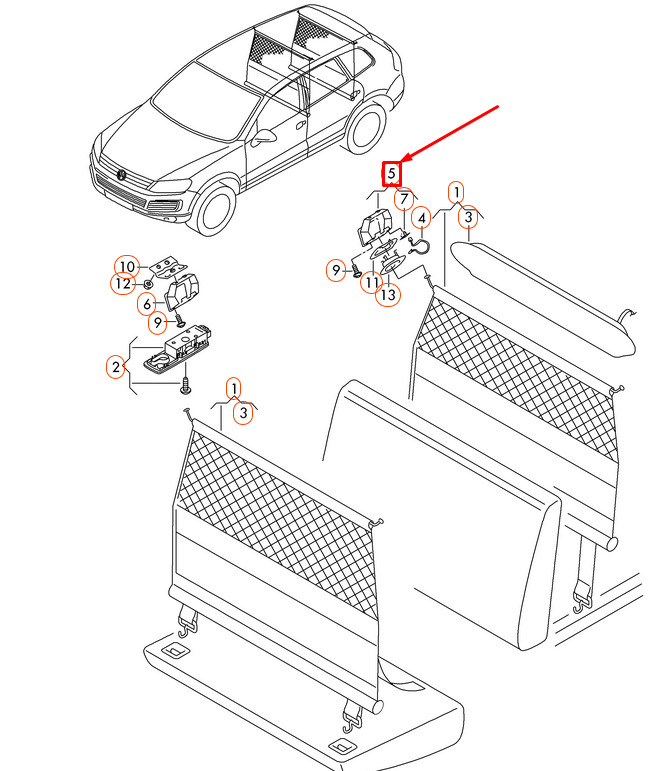 5
7
1
4
3
9
11
13
10
12
6
9
2
1
3